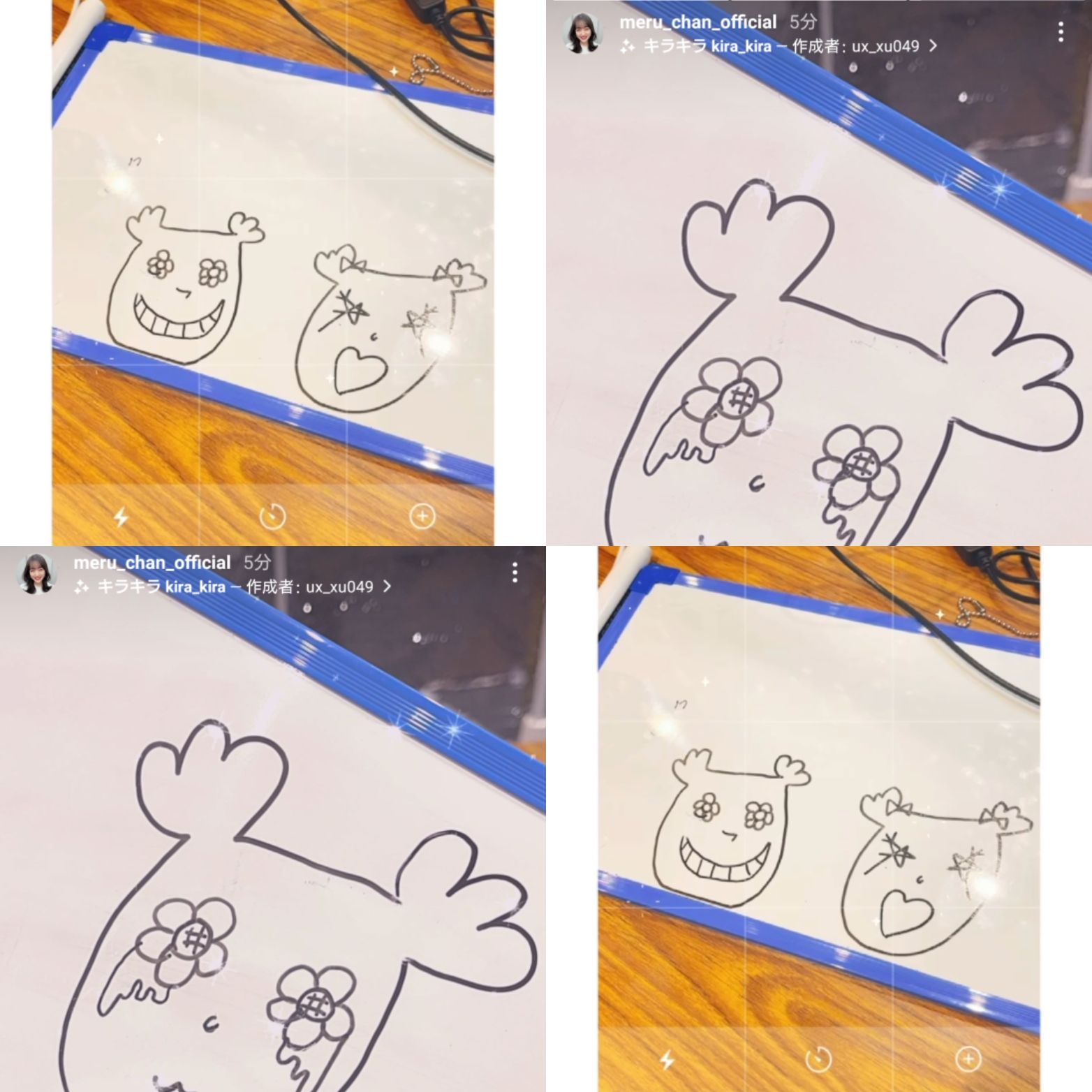 meru_chan_official 5分
キラキラ kira_kira — 作成者: ux_xu049 >

meru_chan_official 5分
キラキラ kira_kira — 作成者: ux_xu049 >